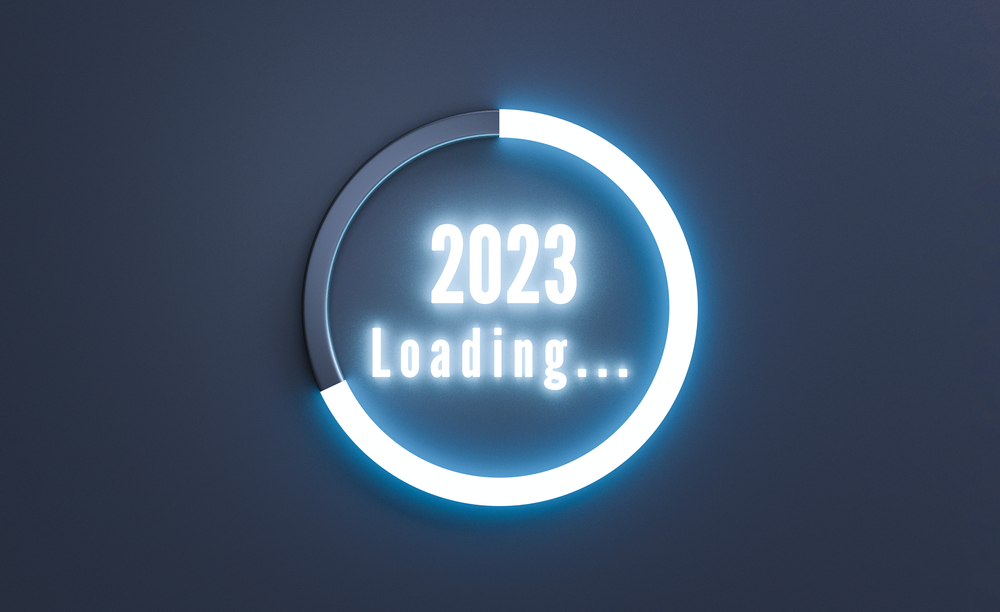 2023
Loading...